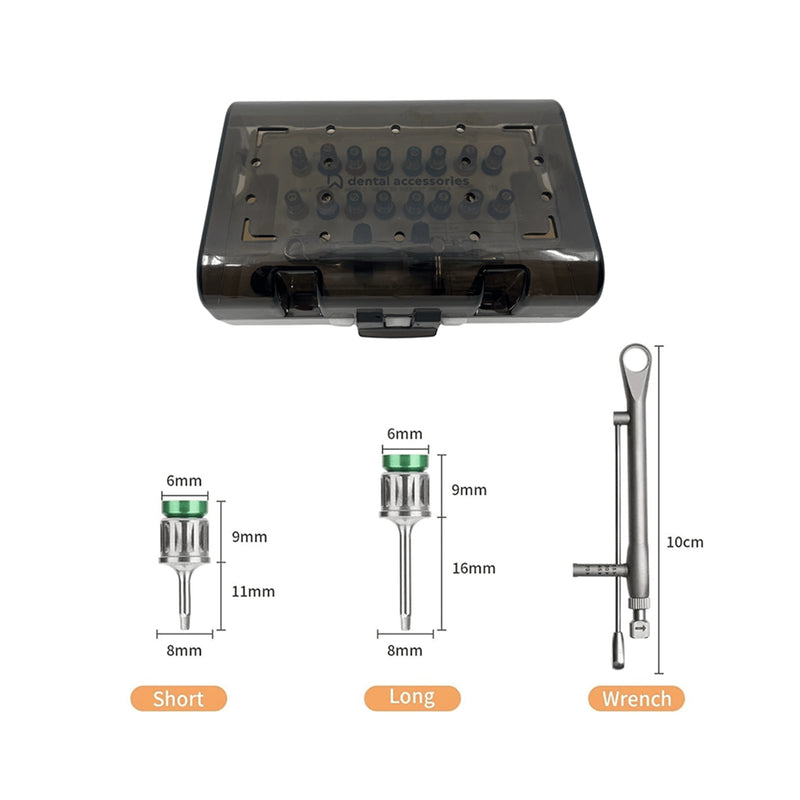 dental accessories

6mm
9mm
11mm
8mm
Short

6mm
9mm
16mm
8mm
Long

10cm
Wrench